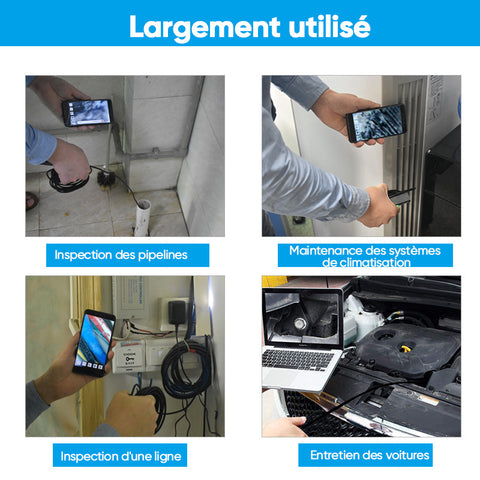 Largement utilisé

Inspection des pipelines

Maintenance des systèmes de climatisation

Inspection d'une ligne

Entretien des voitures