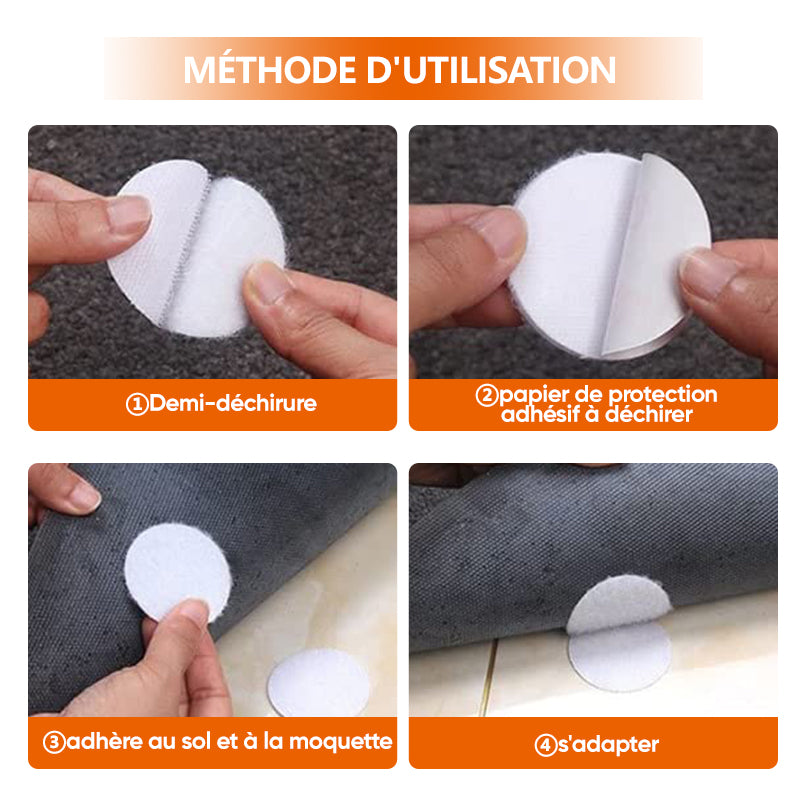 MÉTHODE D'UTILISATION

①Demi-déchirure

②papier de protection adhésif à déchirer

③adhère au sol et à la moquette

④s'adapter