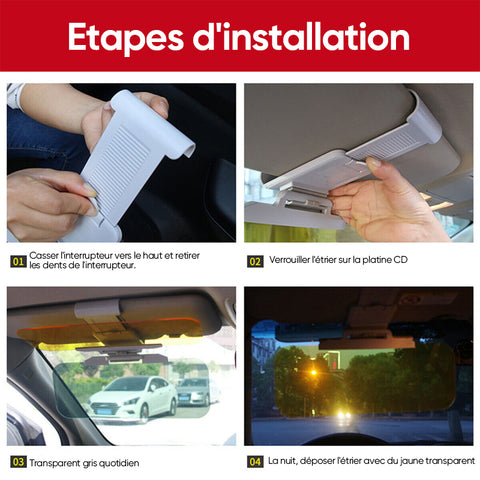 Etapes d'installation

01 Casser l'interrupteur vers le haut et retirer les dents de l'interrupteur.

02 Verrouiller l'étrier sur la platine CD

03 Transparent gris quotidien

04 La nuit, déposer l'étrier avec du jaune transparent