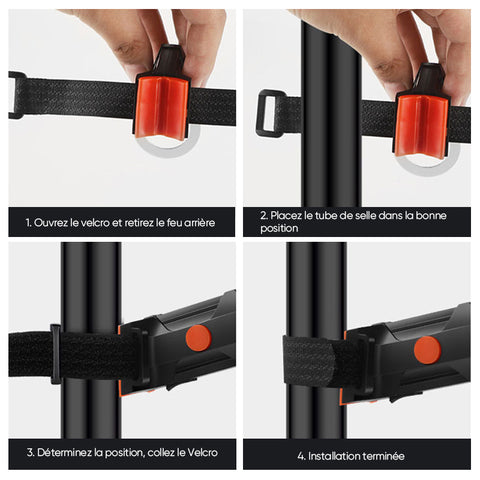 1. Ouvrez le velcro et retirez le feu arrière

2. Placez le tube de selle dans la bonne position

3. Déterminez la position, collez le Velcro

4. Installation terminée