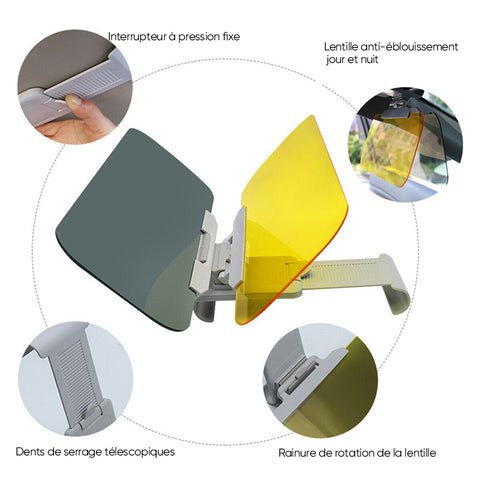 Interrupteur à pression fixe

Lentille anti-éblouissement jour et nuit

Dents de serrage télescopiques

Rainure de rotation de la lentille