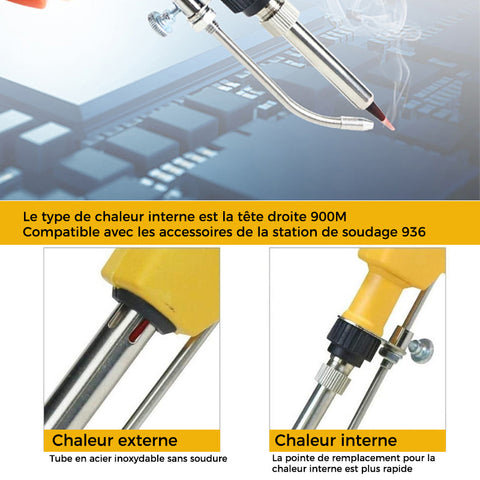 Le type de chaleur interne est la tête droite 900M
Compatible avec les accessoires de la station de soudage 936

Chaleur externe
Tube en acier inoxydable sans soudure

Chaleur interne
La pointe de remplacement pour la chaleur interne est plus rapide