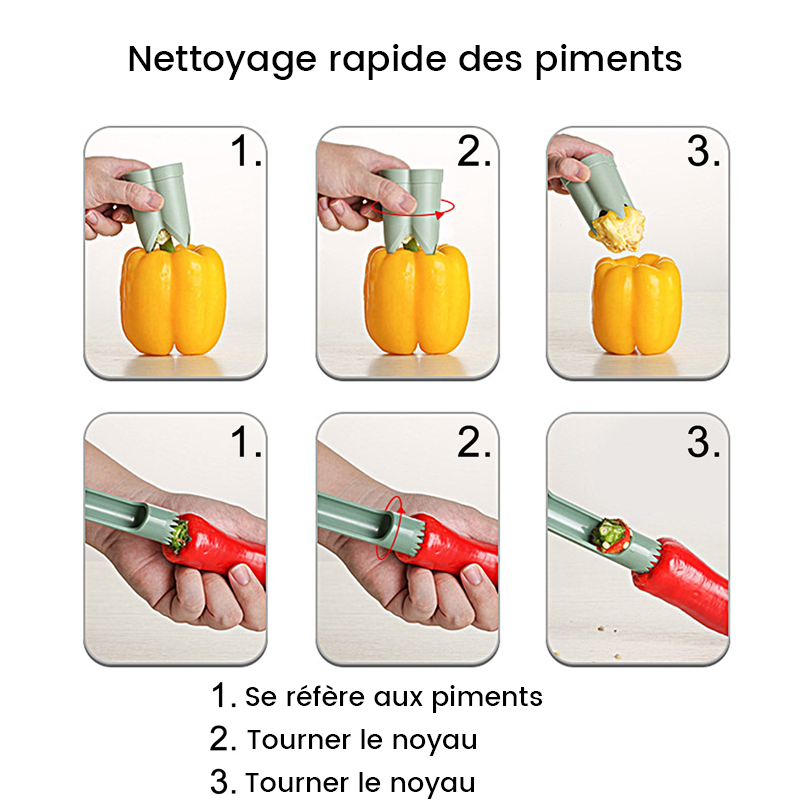 Nettoyage rapide des piments

1.

2.

3.

1.

2.

3.

1. Se réfère aux piments
2. Tourner le noyau
3. Tourner le noyau