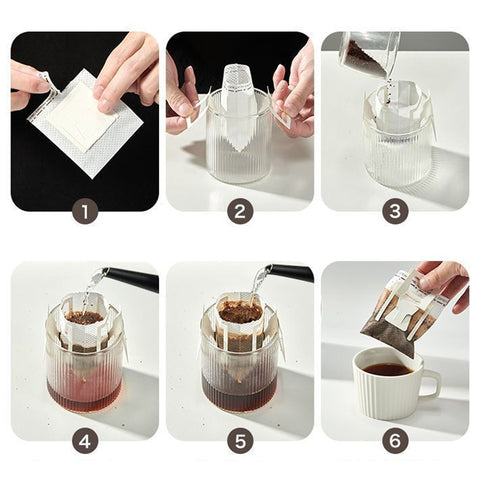 1
2
3
4
5
6