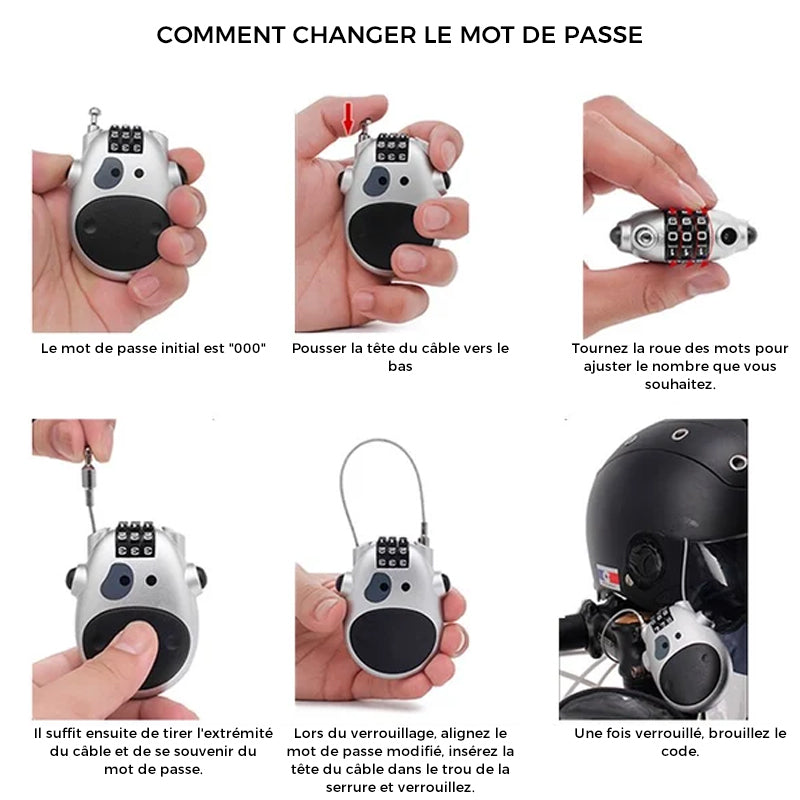 COMMENT CHANGER LE MOT DE PASSE

Le mot de passe initial est "000"

Pousser la tête du câble vers le bas

Tournez la roue des mots pour ajuster le nombre que vous souhaitez.

Il suffit ensuite de tirer l'extrémité du câble et de se souvenir du mot de passe.

Lors du verrouillage, alignez le mot de passe modifié, insérez la tête du câble dans le trou de la serrure et verrouillez.

Une fois verrouillé, brouillez le code.