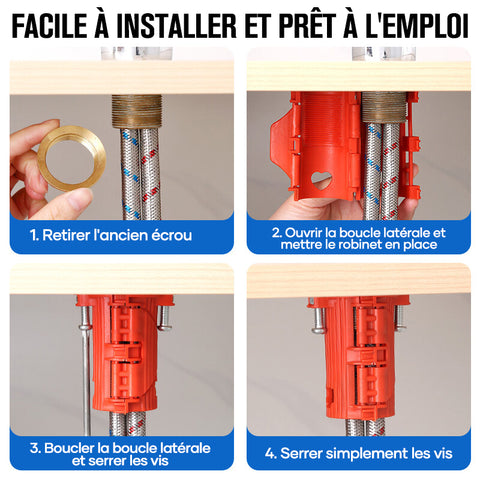 FACILE À INSTALLER ET PRÊT À L'EMPLOI

1. Retirer l'ancien écrou

2. Ouvrir la boucle latérale et mettre le robinet en place

3. Boucler la boucle latérale et serrer les vis

4. Serrer simplement les vis