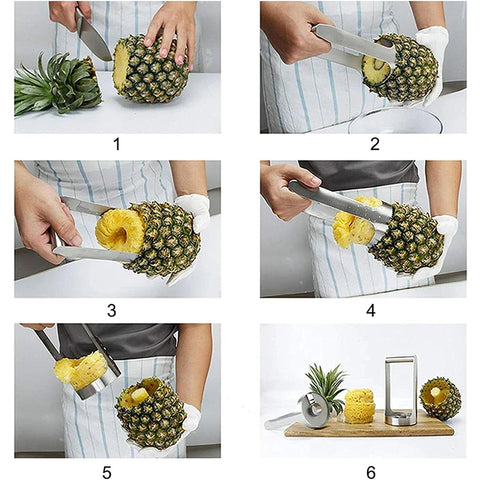 1

2

3

4

5

6