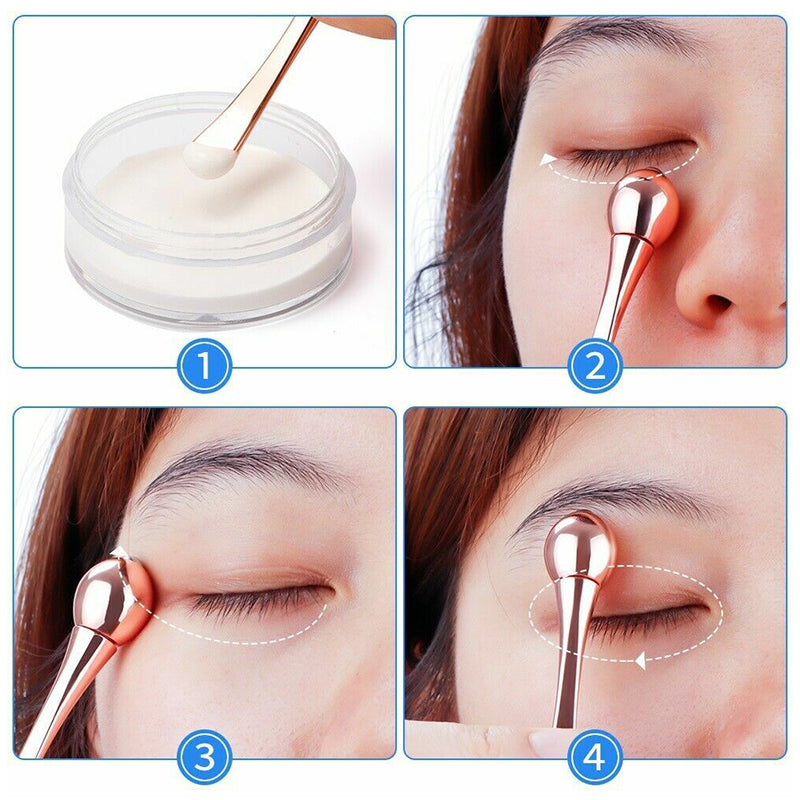 1
2
3
4