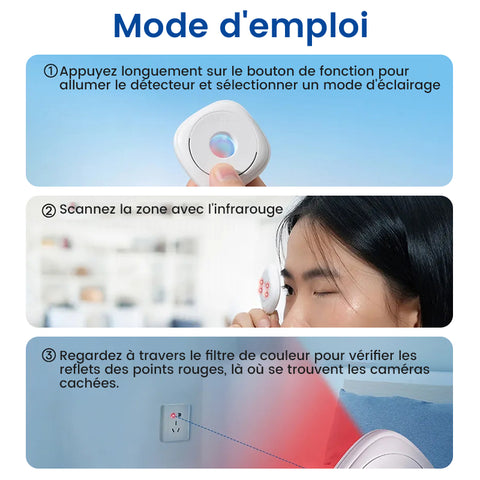 Mode d'emploi

① Appuyez longuement sur le bouton de fonction pour allumer le détecteur et sélectionner un mode d'éclairage

② Scannez la zone avec l'infrarouge

③ Regardez à travers le filtre de couleur pour vérifier les reflets des points rouges, là où se trouvent les caméras cachées.