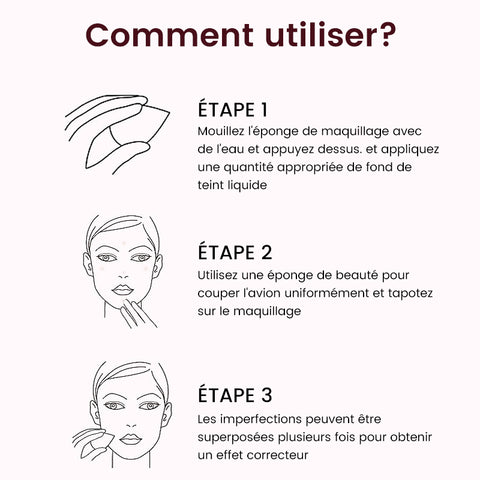 Comment utiliser?

ÉTAPE 1
Mouillez l'éponge de maquillage avec de l'eau et appuyez dessus. et appliquez une quantité appropriée de fond de teint liquide

ÉTAPE 2
Utilisez une éponge de beauté pour couper l'avion uniformément et tapotez sur le maquillage

ÉTAPE 3
Les imperfections peuvent être superposées plusieurs fois pour obtenir un effet correcteur