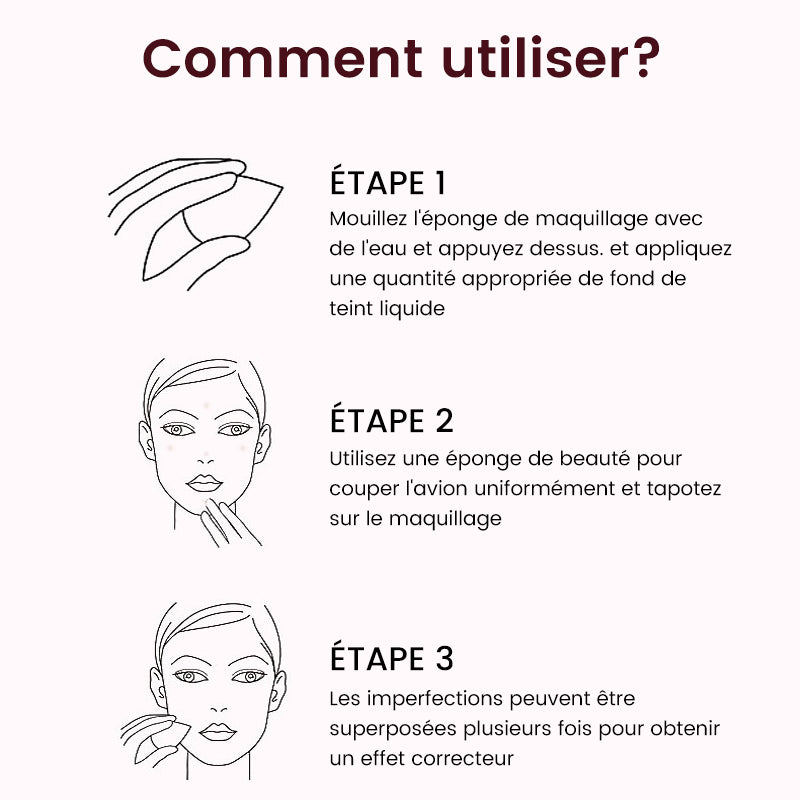 Comment utiliser?

ÉTAPE 1
Mouillez l'éponge de maquillage avec de l'eau et appuyez dessus. et appliquez une quantité appropriée de fond de teint liquide

ÉTAPE 2
Utilisez une éponge de beauté pour couper l'avion uniformément et tapotez sur le maquillage

ÉTAPE 3
Les imperfections peuvent être superposées plusieurs fois pour obtenir un effet correcteur