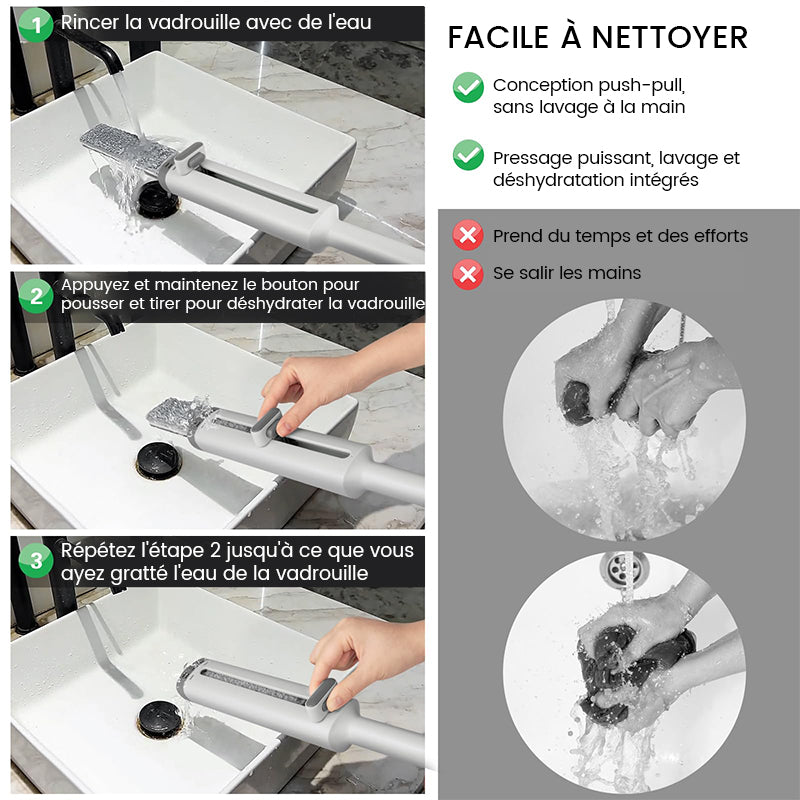 1 Rincer la vadrouille avec de l'eau

2 Appuyez et maintenez le bouton pour pousser et tirer pour déshydrater la vadrouille

3 Répétez l'étape 2 jusqu'à ce que vous ayez gratté l'eau de la vadrouille

FACILE À NETTOYER

Conception push-pull, sans lavage à la main

Pressage puissant, lavage et déshydratation intégrés

Prend du temps et des efforts

Se salir les mains